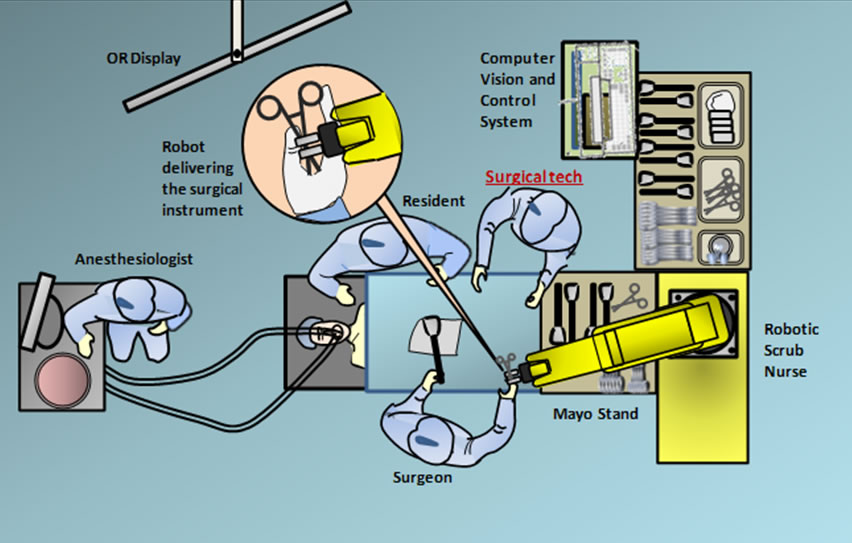 OR Display

Computer Vision and Control System

Robot delivering the surgical instrument

Surgical tech

Resident

Anesthesiologist

Robotic Scrub Nurse

Mayo Stand

Surgeon